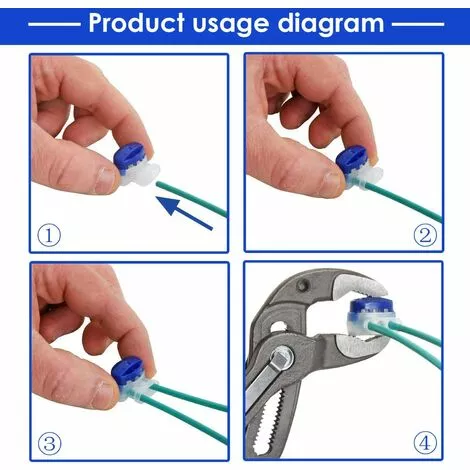 Product usage diagram

①

②

③

④