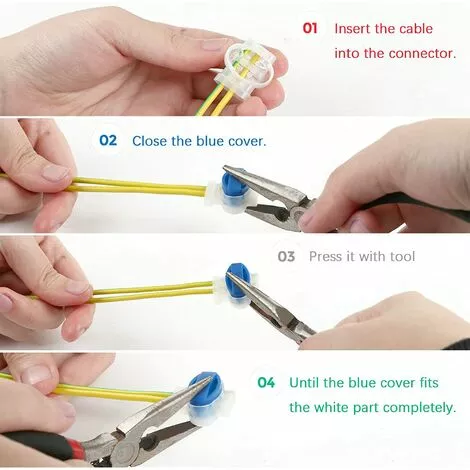 01 Insert the cable into the connector.

02 Close the blue cover.

03 Press it with tool

04 Until the blue cover fits the white part completely.