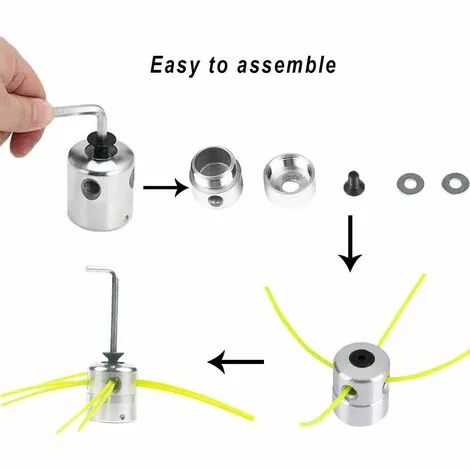 Easy to assemble